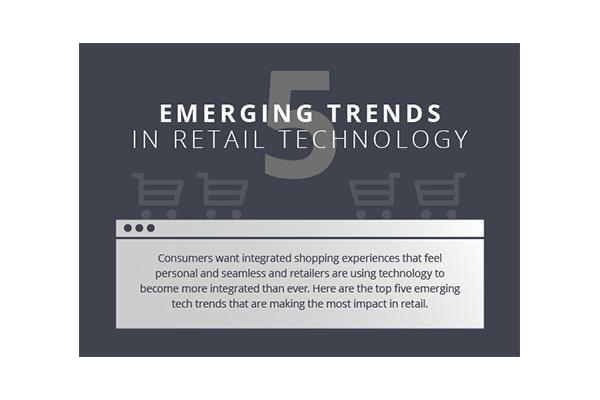 5
EMERGING TRENDS
IN RETAIL TECHNOLOGY

Consumers want integrated shopping experiences that feel personal and seamless and retailers are using technology to become more integrated than ever. Here are the top five emerging tech trends that are making the most impact in retail.